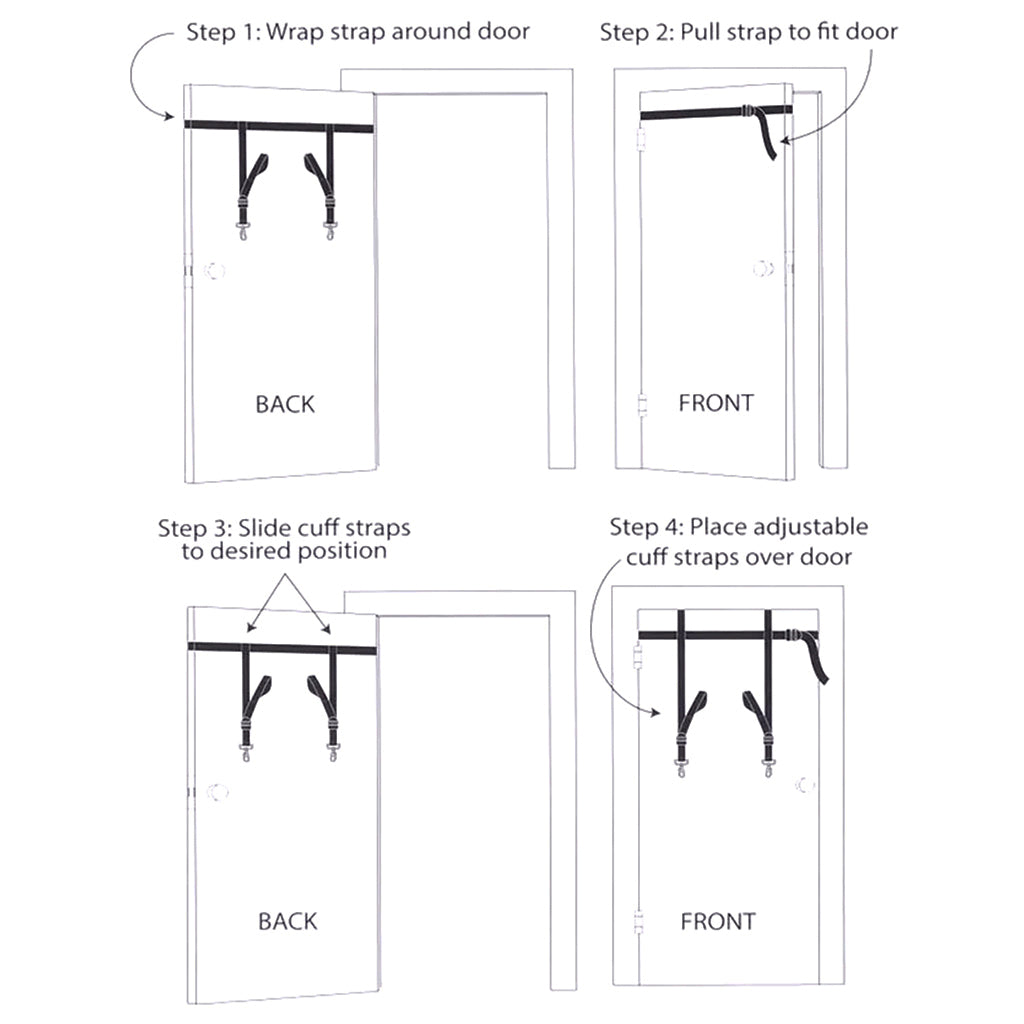 Step 1: Wrap strap around door

BACK

Step 2: Pull strap to fit door

FRONT

Step 3: Slide cuff straps to desired position

BACK

Step 4: Place adjustable cuff straps over door

FRONT